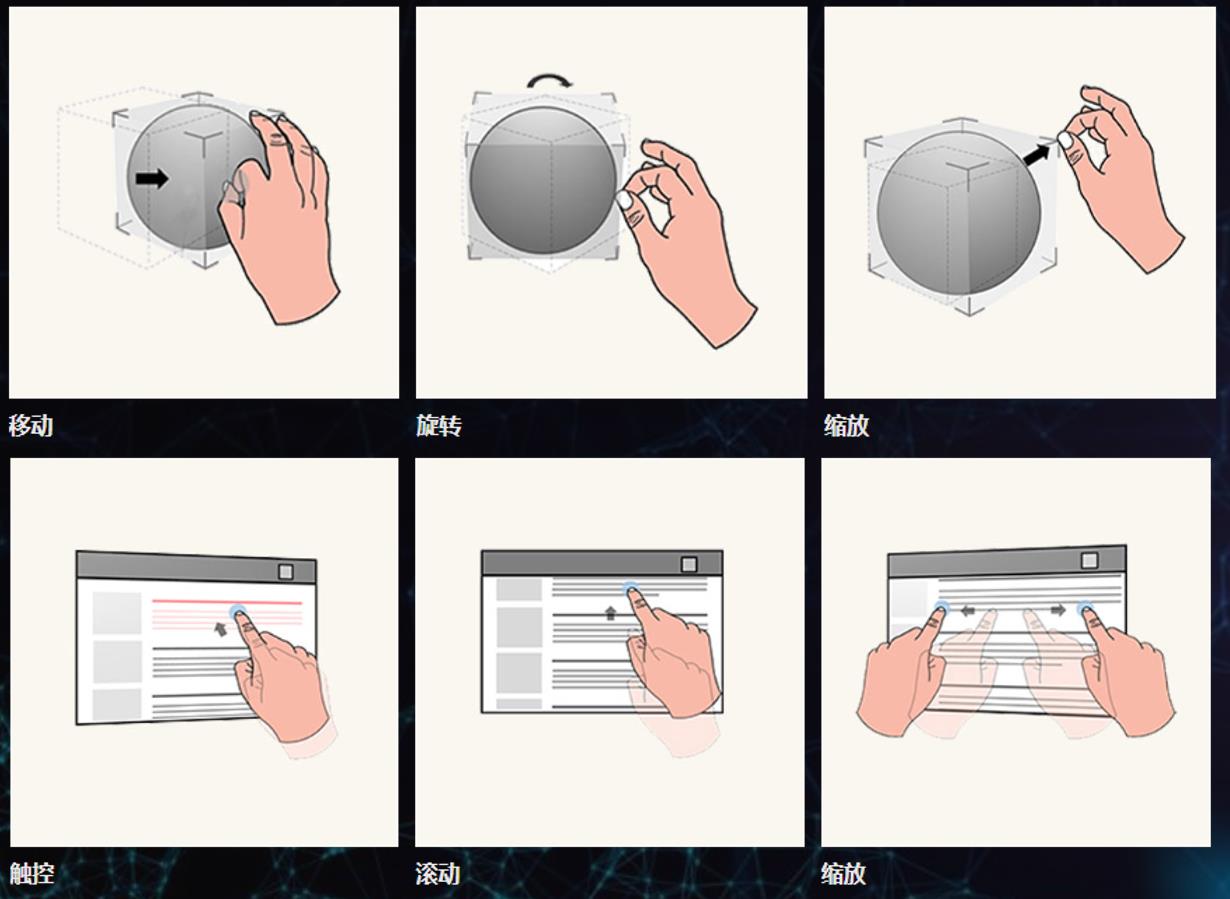 移动

旋转

缩放

触控

滚动

缩放